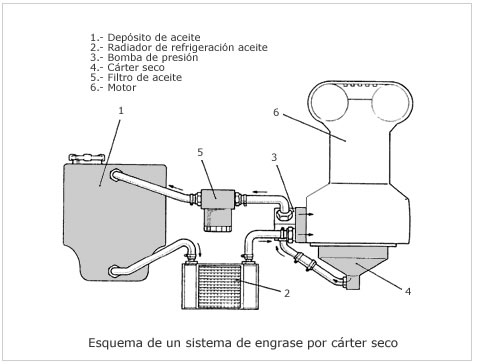 1.- Depósito de aceite
2.- Radiador de refrigeración aceite
3.- Bomba de presión
4.- Cárter seco
5.- Filtro de aceite
6.- Motor

1

6

5

3

2

4

Esquema de un sistema de engrase por cárter seco